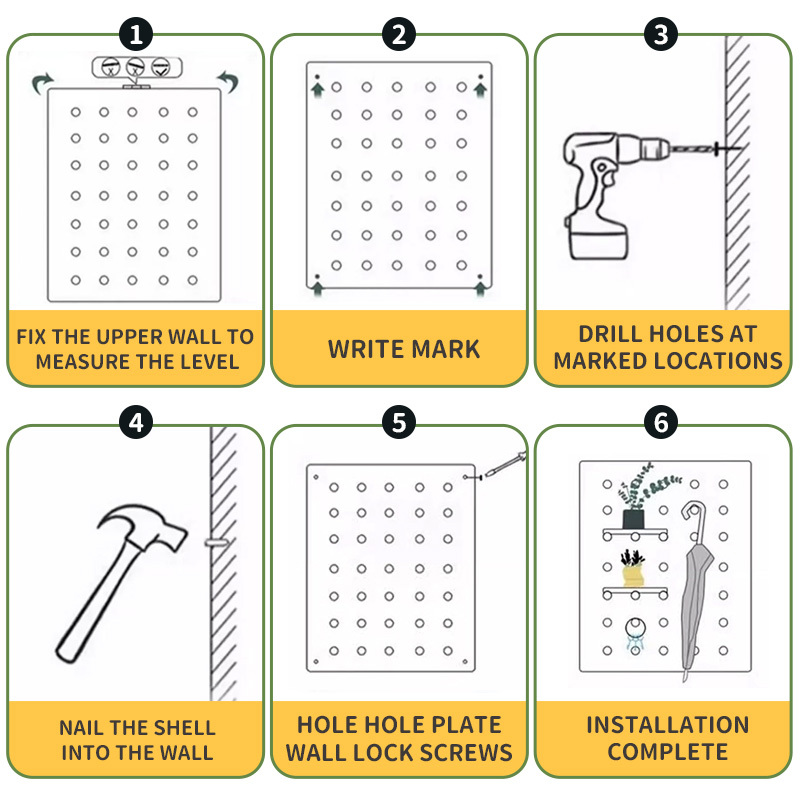 1

FIX THE UPPER WALL TO MEASURE THE LEVEL

2

WRITE MARK

3

DRILL HOLES AT MARKED LOCATIONS

4

NAIL THE SHELL INTO THE WALL

5

HOLE HOLE PLATE WALL LOCK SCREWS

6

INSTALLATION COMPLETE